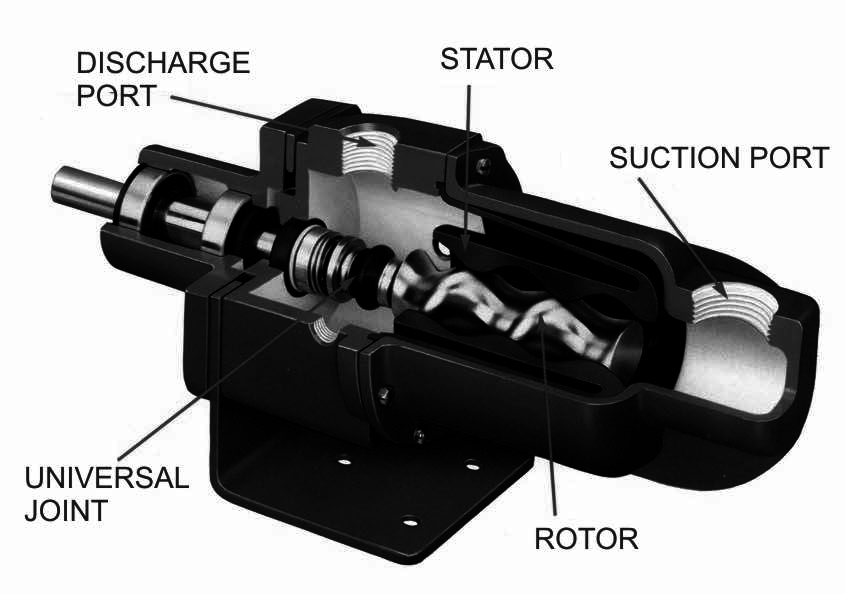 DISCHARGE PORT

STATOR

SUCTION PORT

UNIVERSAL JOINT

ROTOR